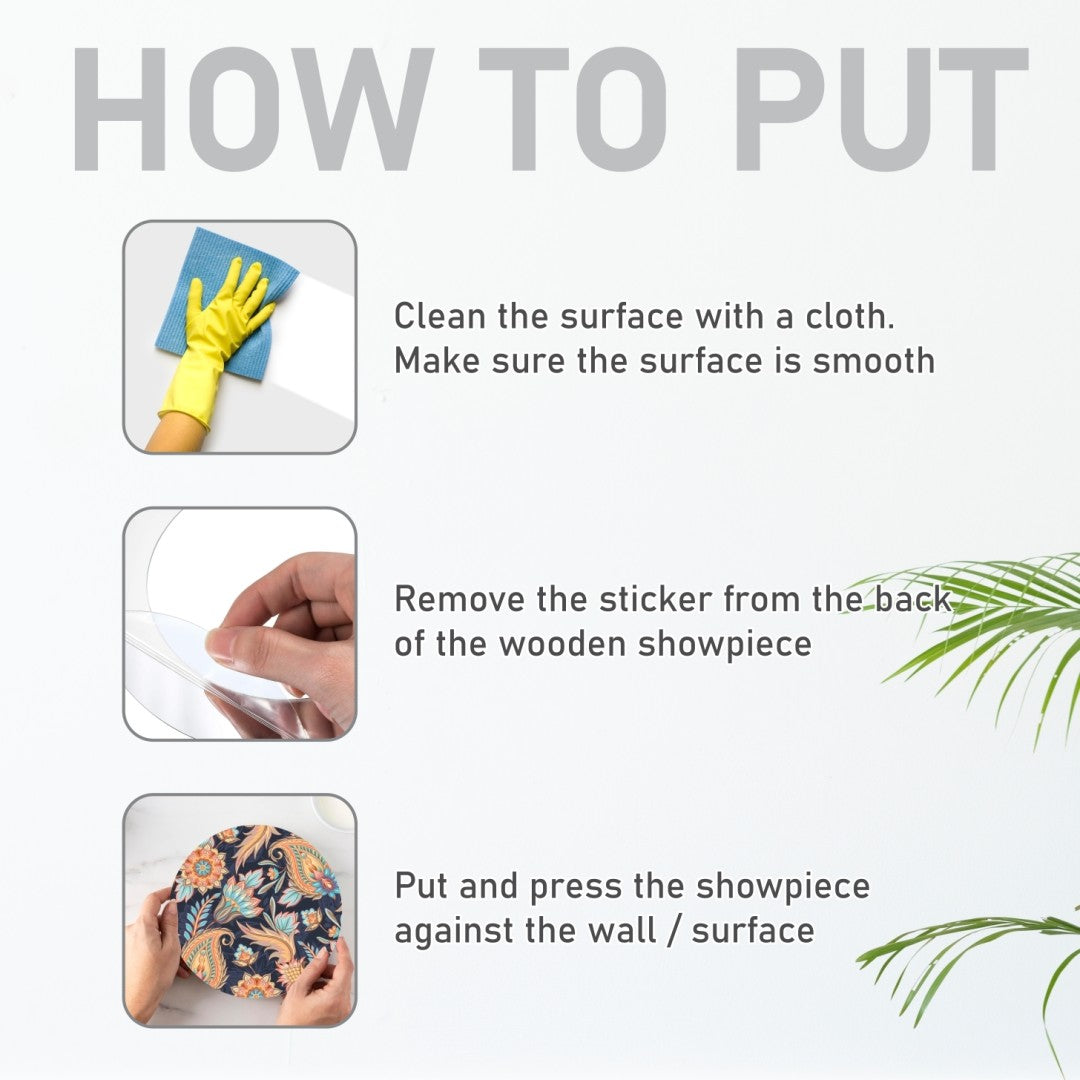 HOW TO PUT

Clean the surface with a cloth. Make sure the surface is smooth

Remove the sticker from the back of the wooden showpiece

Put and press the showpiece against the wall / surface